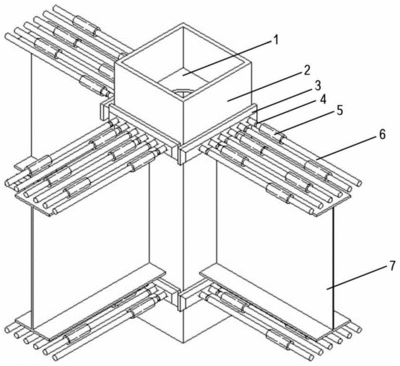 1
2
3
4
5
6
7