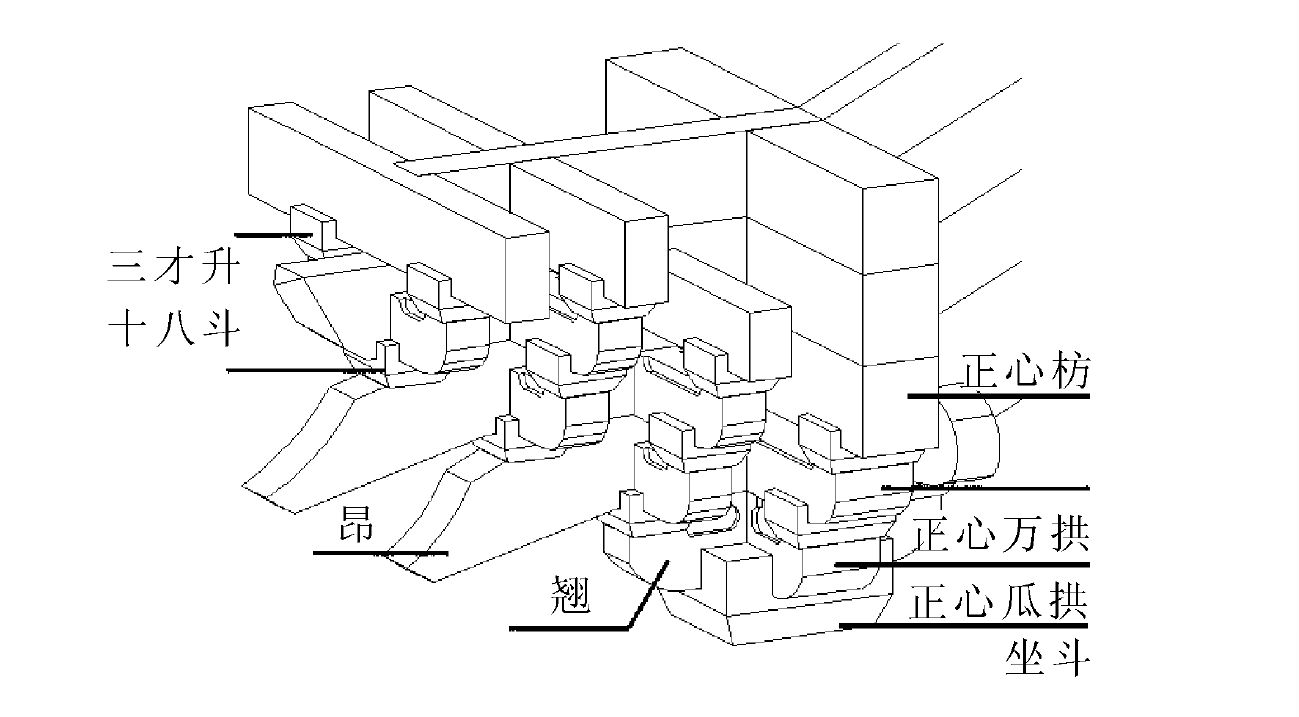 三才升
十八斗
昂
翘
正心枋
正心万拱
正心瓜拱
坐斗