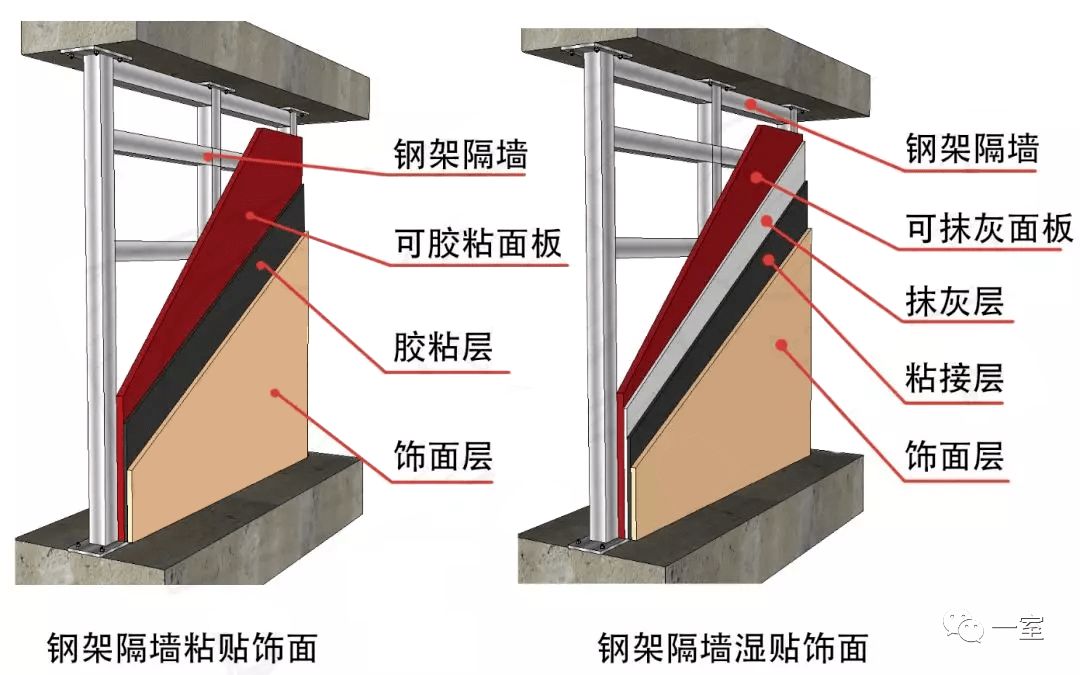 钢架隔墙

可胶粘面板

胶粘层

饰面层

钢架隔墙粘贴饰面

钢架隔墙

可抹灰面板

抹灰层

粘接层

饰面层

钢架隔墙湿贴饰面

一室