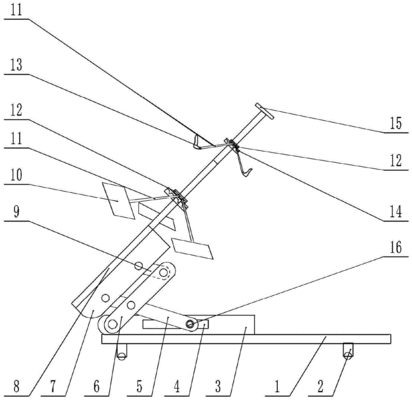 11
13
12
11
10
9
15
12
14
16
8
7
6
5
4
3
1
2