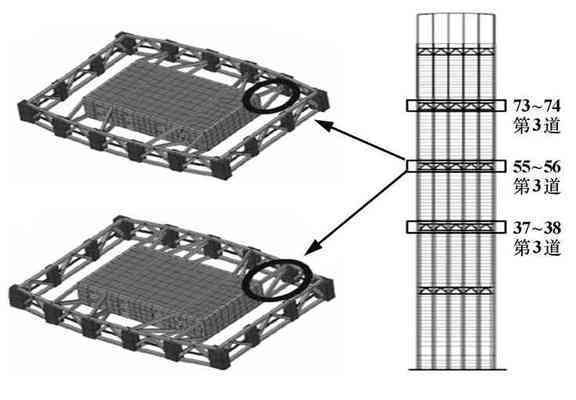 73~74
第3道

55~56
第3道

37~38
第3道