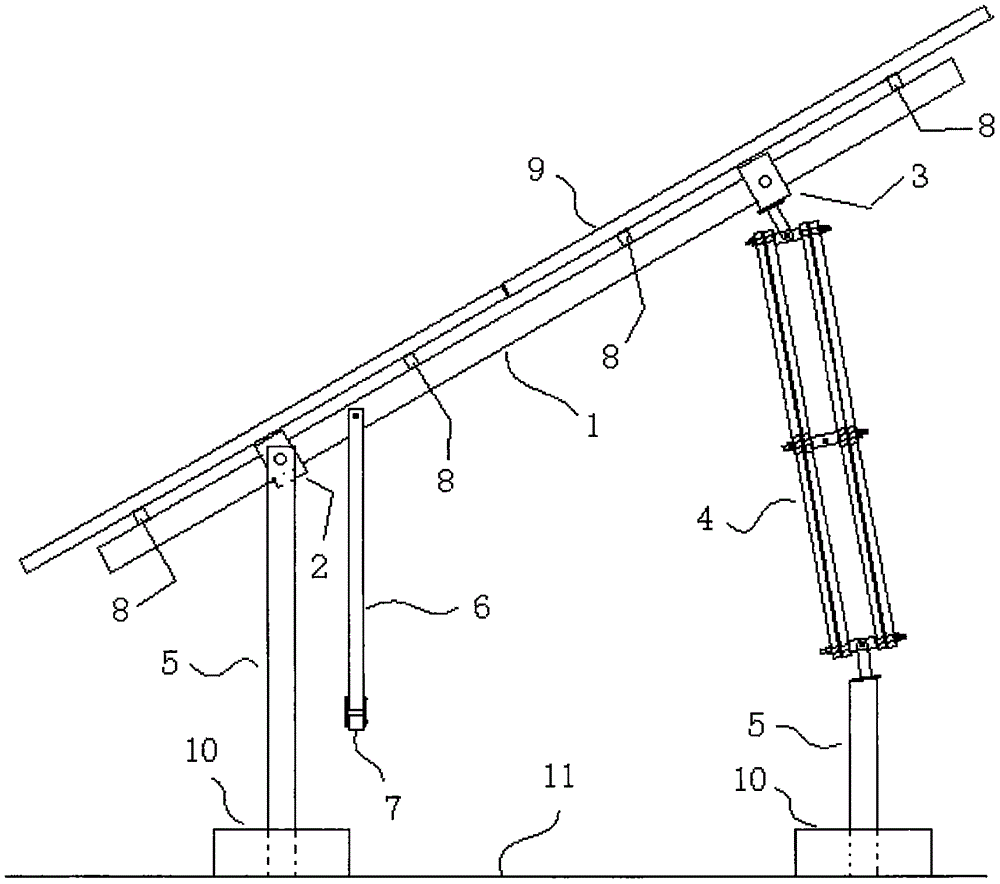 8
9
3
8
1
8
2
4
8
6
5
5
10
7
11
10