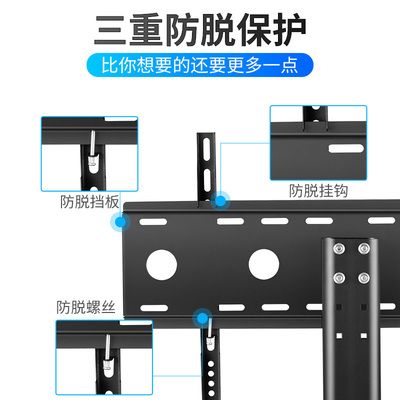 三重防脱保护
比你想要的还要更多一点

防脱挡板

防脱挂钩

防脱螺丝