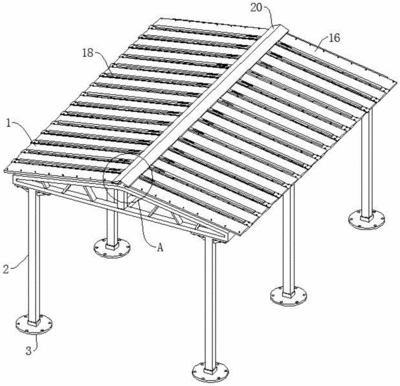 20
16
18
1
A
2
3